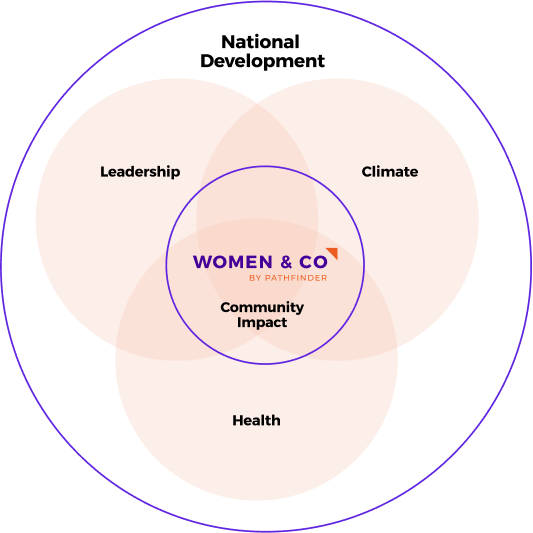 National Development

Leadership

Climate

WOMEN & CO
BY PATHFINDER

Community Impact

Health